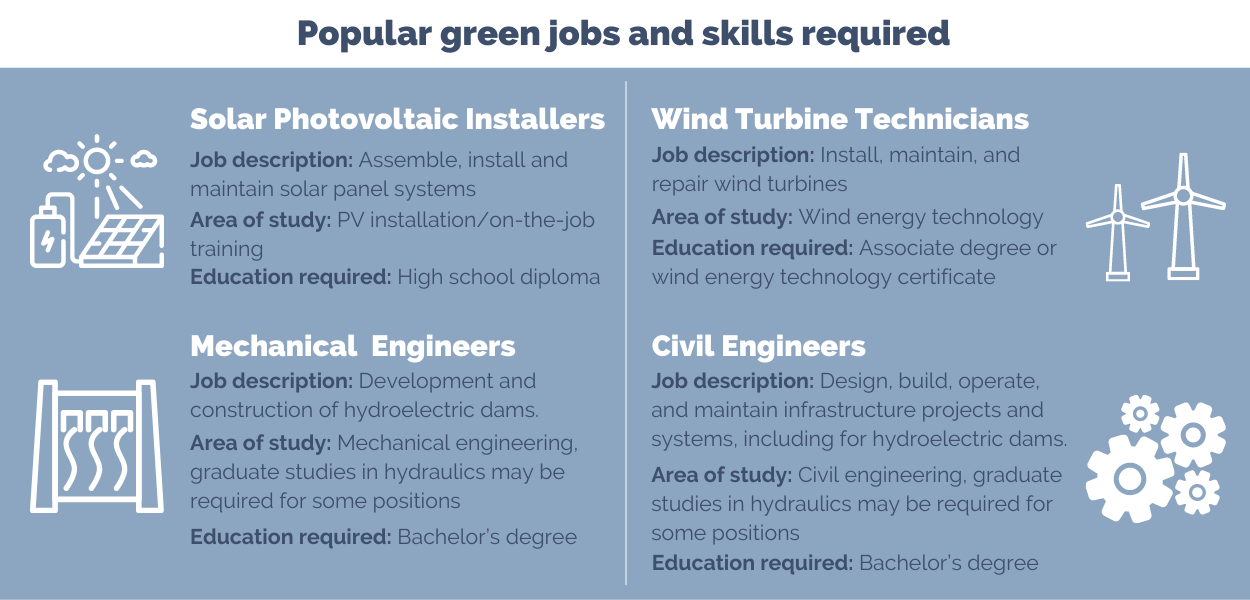 Popular green jobs and skills required

Solar Photovoltaic Installers

Job description: Assemble, install and maintain solar panel systems

Area of study: PV installation/on-the-job training

Education required: High school diploma

Mechanical Engineers

Job description: Development and construction of hydroelectric dams.

Area of study: Mechanical engineering, graduate studies in hydraulics may be required for some positions

Education required: Bachelor's degree

Wind Turbine Technicians

Job description: Install, maintain, and repair wind turbines

Area of study: Wind energy technology

Education required: Associate degree or wind energy technology certificate

Civil Engineers

Job description: Design, build, operate, and maintain infrastructure projects and systems, including for hydroelectric dams.

Area of study: Civil engineering, graduate studies in hydraulics may be required for some positions

Education required: Bachelor's degree